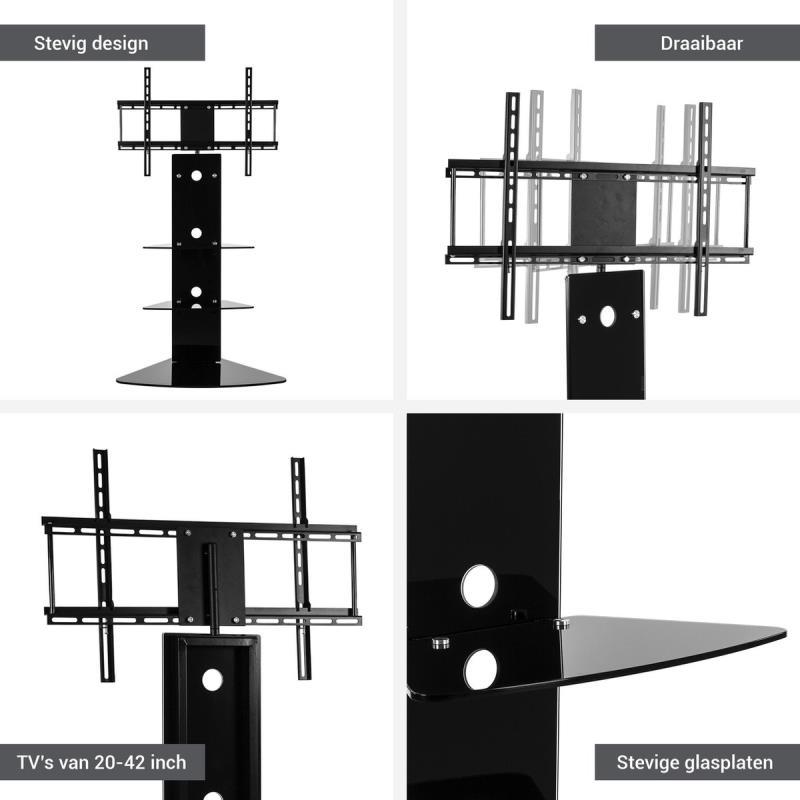 Stevig design

Draaibaar

TV's van 20-42 inch

Stevige glasplaten