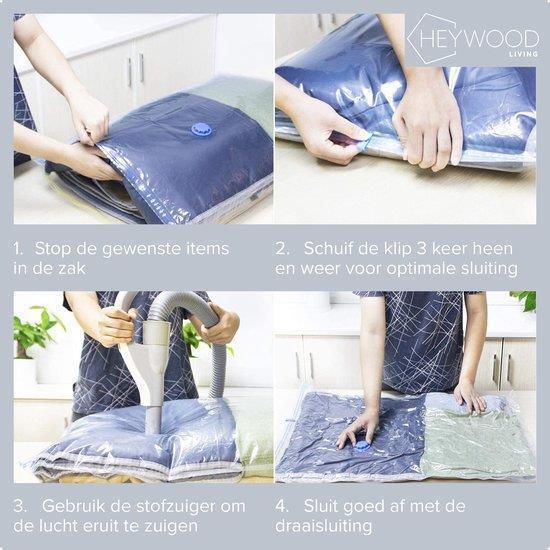 HEYWOOD
LIVING

1. Stop de gewenste items in de zak

2. Schuif de klip 3 keer heen en weer voor optimale sluiting

3. Gebruik de stofzuiger om de lucht eruit te zuigen

4. Sluit goed af met de draaisluiting