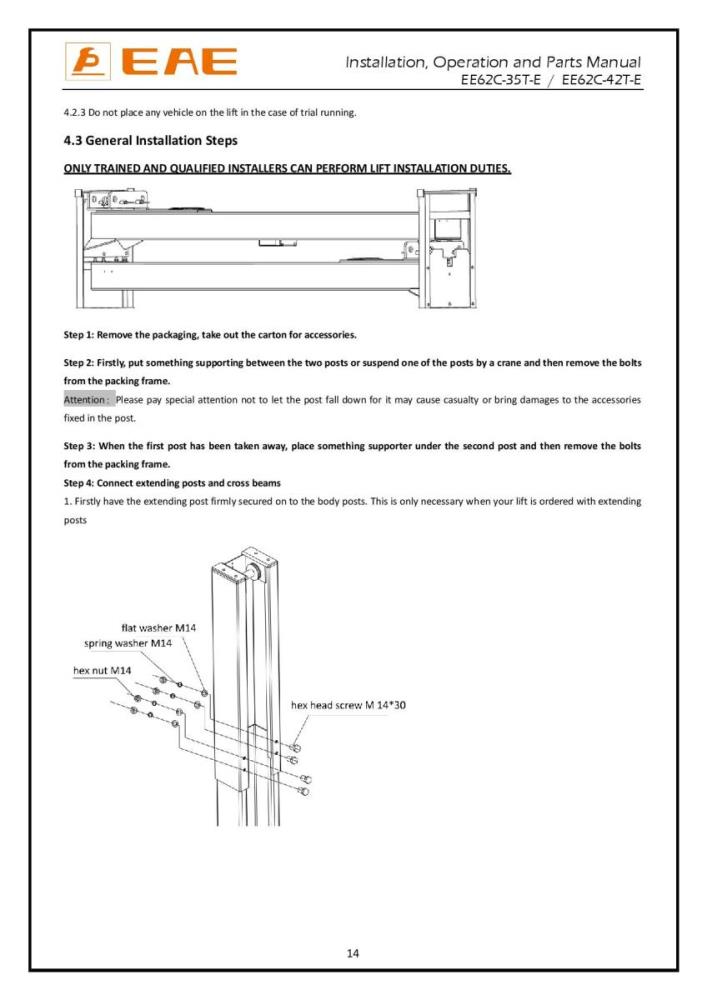 EAE

Installation, Operation and Parts Manual
EE62C-35T-E / EE62C-42T-E

4.2.3 Do not place any vehicle on the lift in the case of trial running.

4.3 General Installation Steps

ONLY TRAINED AND QUALIFIED INSTALLERS CAN PERFORM LIFT INSTALLATION DUTIES.

Step 1: Remove the packaging, take out the carton for accessories.

Step 2: Firstly, put something supporting between the two posts or suspend one of the posts by a crane and then remove the bolts from the packing frame.

Attention : Please pay special attention not to let the post fall down for it may cause casualty or bring damages to the accessories fixed in the post.

Step 3: When the first post has been taken away, place something supporter under the second post and then remove the bolts from the packing frame.

Step 4: Connect extending posts and cross beams

1. Firstly have the extending post firmly secured on to the body posts. This is only necessary when your lift is ordered with extending posts

flat washer M14
spring washer M14
hex nut M14
hex head screw M 14*30

14