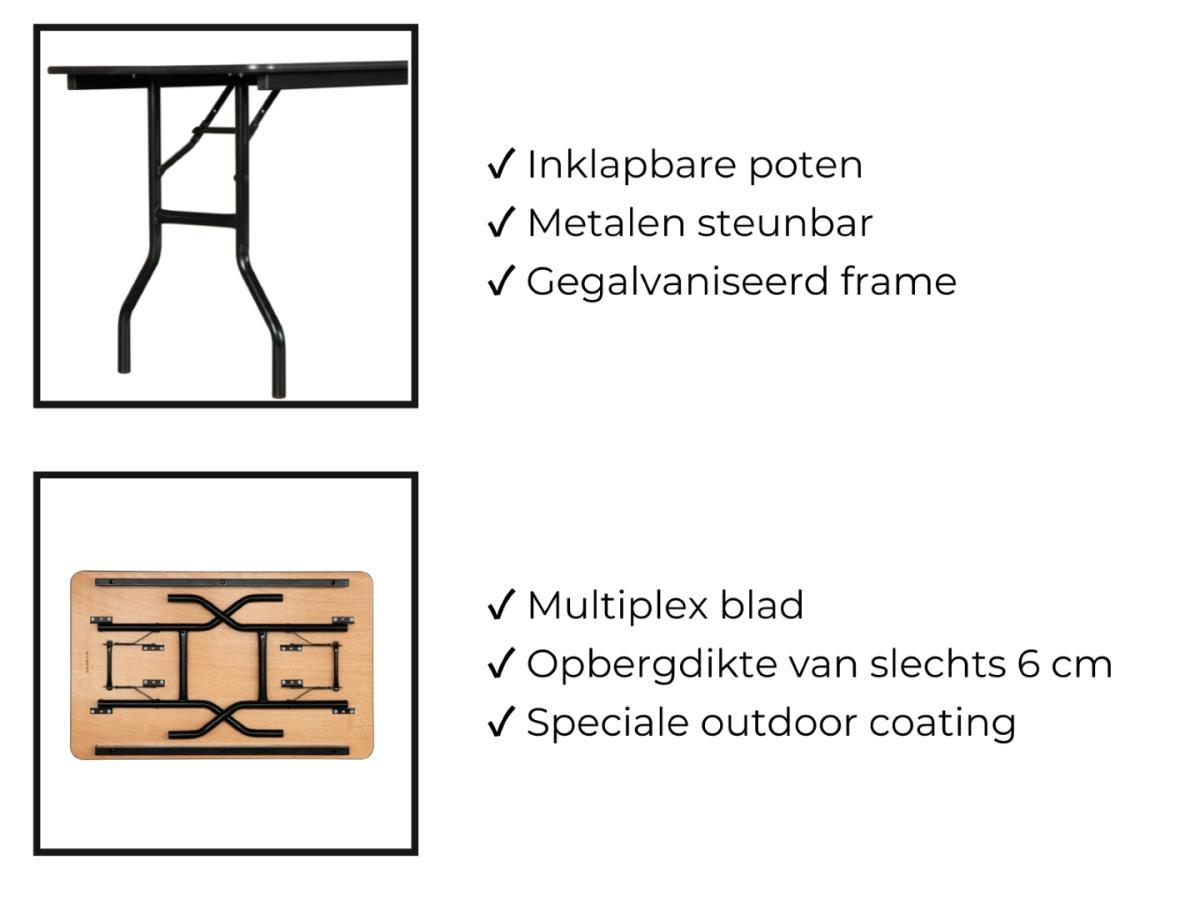 ✓ Inklapbare poten
✓ Metalen steunbar
✓ Gegalvaniseerd frame

✓ Multiplex blad
✓ Opbergdikte van slechts 6 cm
✓ Speciale outdoor coating