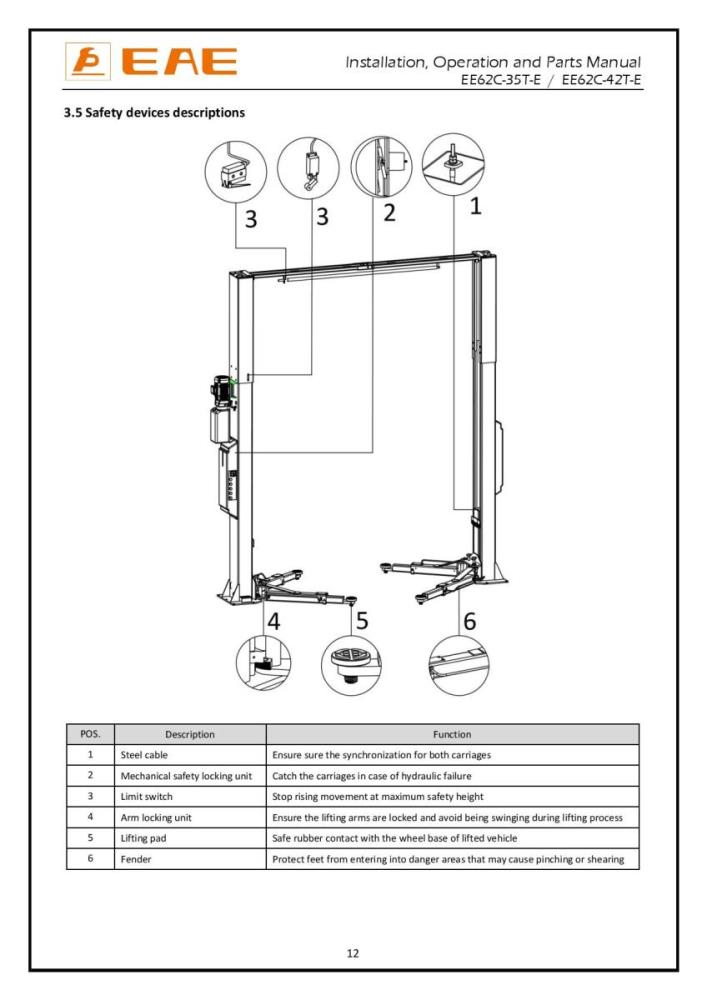 EAE

Installation, Operation and Parts Manual
EE62C-35T-E / EE62C-42T-E

3.5 Safety devices descriptions

3 3 2 1

4 5 6

| POS. | Description | Function |
|---|---|---|
| 1 | Steel cable | Ensure sure the synchronization for both carriages |
| 2 | Mechanical safety locking unit | Catch the carriages in case of hydraulic failure |
| 3 | Limit switch | Stop rising movement at maximum safety height |
| 4 | Arm locking unit | Ensure the lifting arms are locked and avoid being swinging during lifting process |
| 5 | Lifting pad | Safe rubber contact with the wheel base of lifted vehicle |
| 6 | Fender | Protect feet from entering into danger areas that may cause pinching or shearing |

12