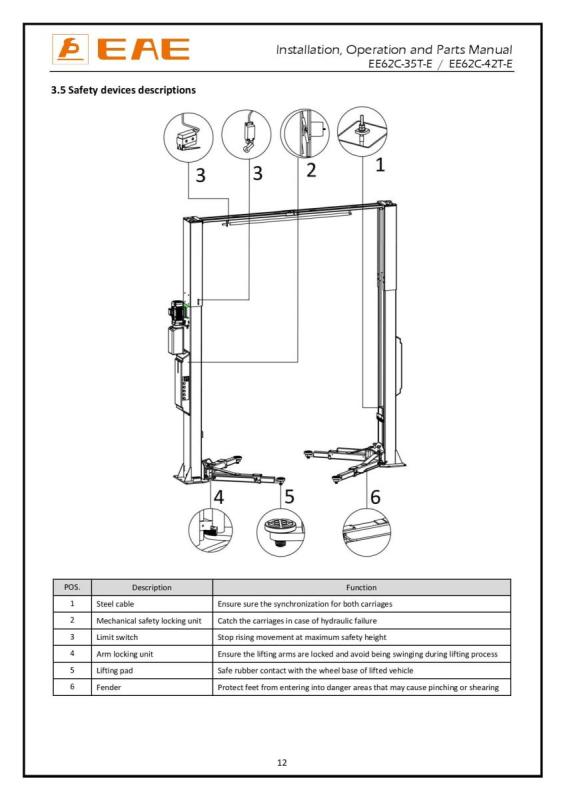 EAE

Installation, Operation and Parts Manual
EE62C-35T-E / EE62C-42T-E

3.5 Safety devices descriptions

3 3 2 1

4 5 6

| POS. | Description | Function |
|---|---|---|
| 1 | Steel cable | Ensure sure the synchronization for both carriages |
| 2 | Mechanical safety locking unit | Catch the carriages in case of hydraulic failure |
| 3 | Limit switch | Stop rising movement at maximum safety height |
| 4 | Arm locking unit | Ensure the lifting arms are locked and avoid being swinging during lifting process |
| 5 | Lifting pad | Safe rubber contact with the wheel base of lifted vehicle |
| 6 | Fender | Protect feet from entering into danger areas that may cause pinching or shearing |

12