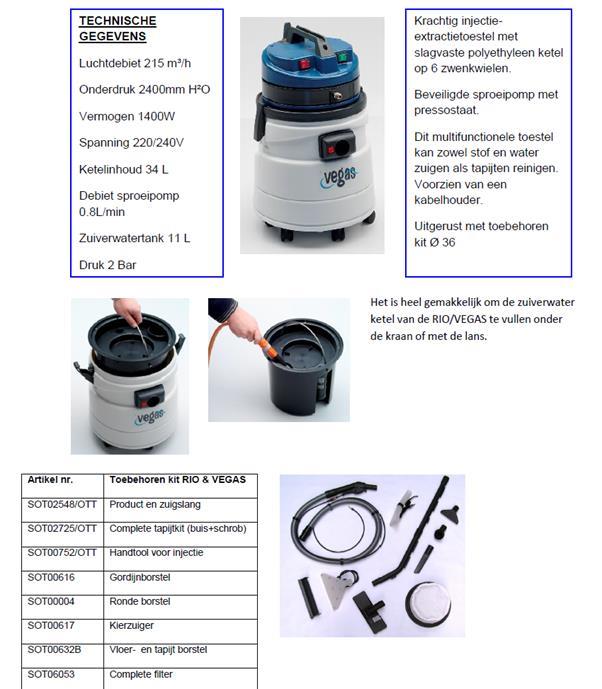 TECHNISCHE GEGEVENS

Luchtdebiet 215 m³/h

Onderdruk 2400mm H²O

Vermogen 1400W

Spanning 220/240V

Ketelinhoud 34 L

Debiet sproeipomp 0.8L/min

Zuiverwatertank 11 L

Druk 2 Bar

vegas

Krachtig injectie-extractietoestel met slagvaste polyethyleen ketel op 6 zwenkwielen.

Beveiligde sproeipomp met pressostaat.

Dit multifunctionele toestel kan zowel stof en water zuigen als tapijten reinigen. Voorzien van een kabelhouder.

Uitgerust met toebehoren kit Ø 36

vegas

Het is heel gemakkelijk om de zuiverwater ketel van de RIO/VEGAS te vullen onder de kraan of met de lans.

| Artikel nr. | Toebehoren kit RIO & VEGAS |
|---|---|
| SOT02548/OTT | Product en zuigslang |
| SOT02725/OTT | Complete tapijtkit (buis+schrob) |
| SOT00752/OTT | Handtool voor injectie |
| SOT00616 | Gordijnborstel |
| SOT00004 | Ronde borstel |
| SOT00617 | Kierzuiger |
| SOT00632B | Vloer- en tapijt borstel |
| SOT06053 | Complete filter |